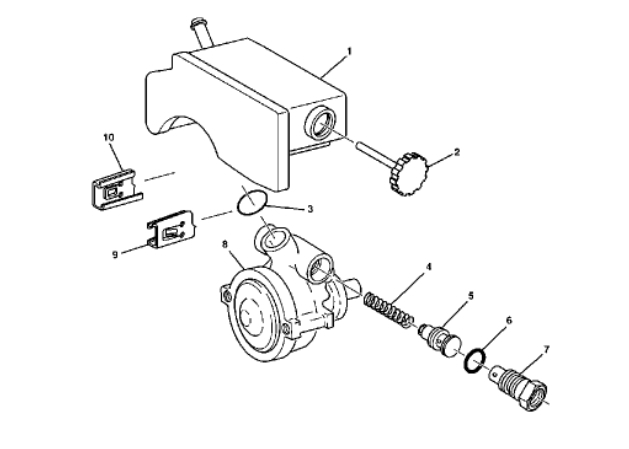 1
2
10
3
9
8
4
5
6
7