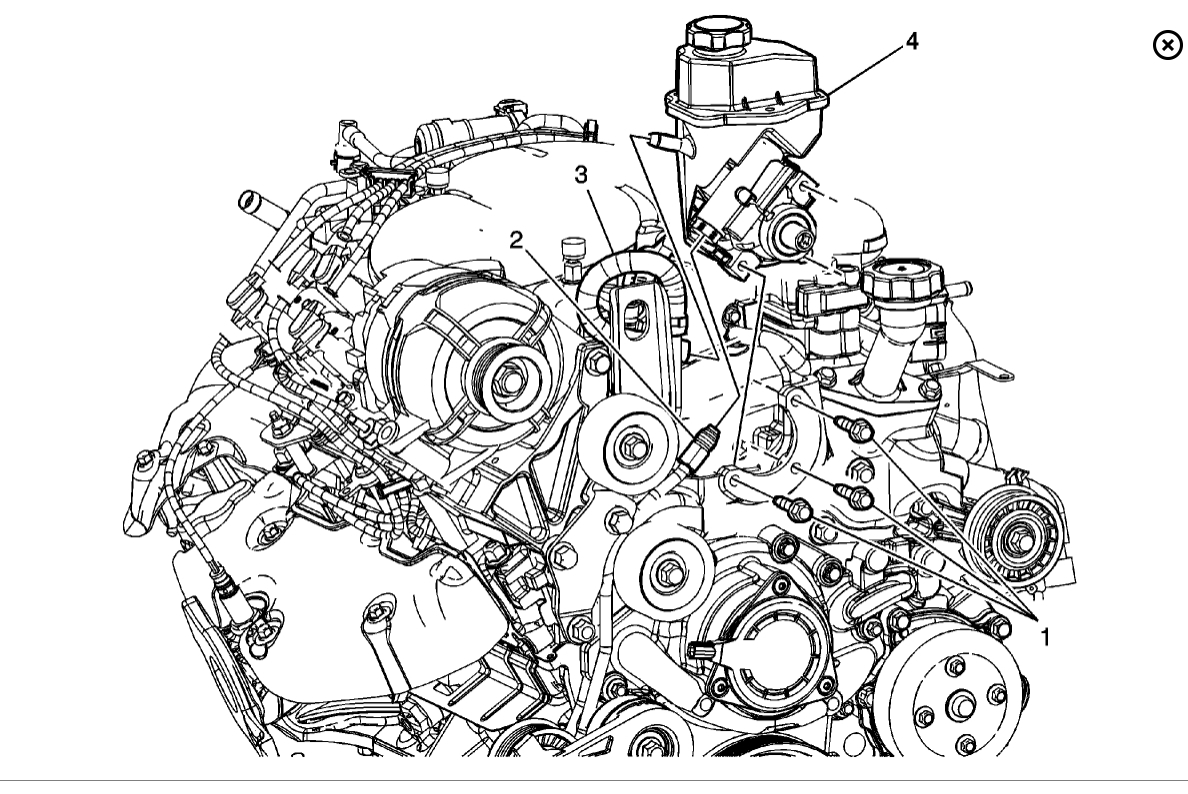 4
3
2
1