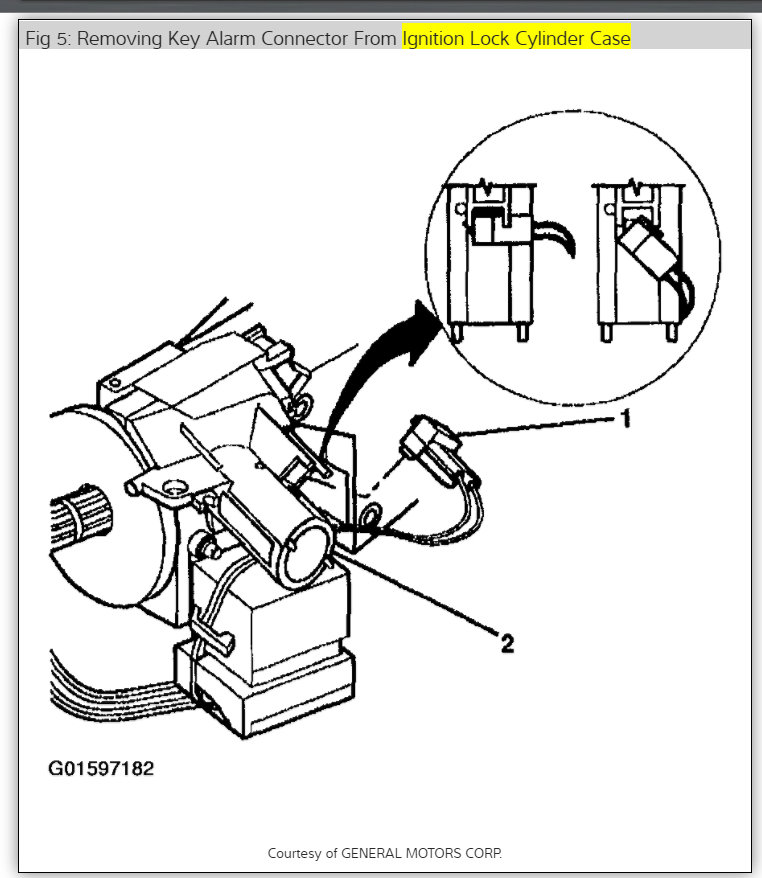 Fig 5: Removing Key Alarm Connector From Ignition Lock Cylinder Case

1

2

G01597182

Courtesy of GENERAL MOTORS CORP.