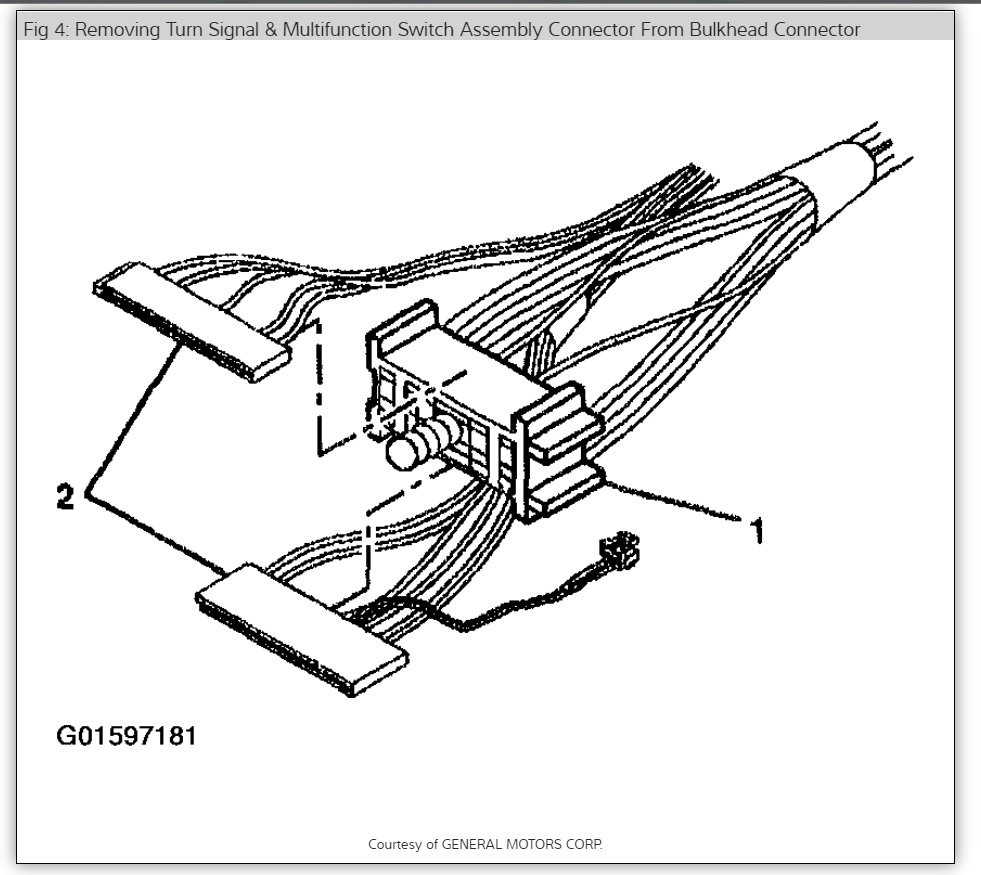 Fig 4: Removing Turn Signal & Multifunction Switch Assembly Connector From Bulkhead Connector

2

1

G01597181

Courtesy of GENERAL MOTORS CORP.