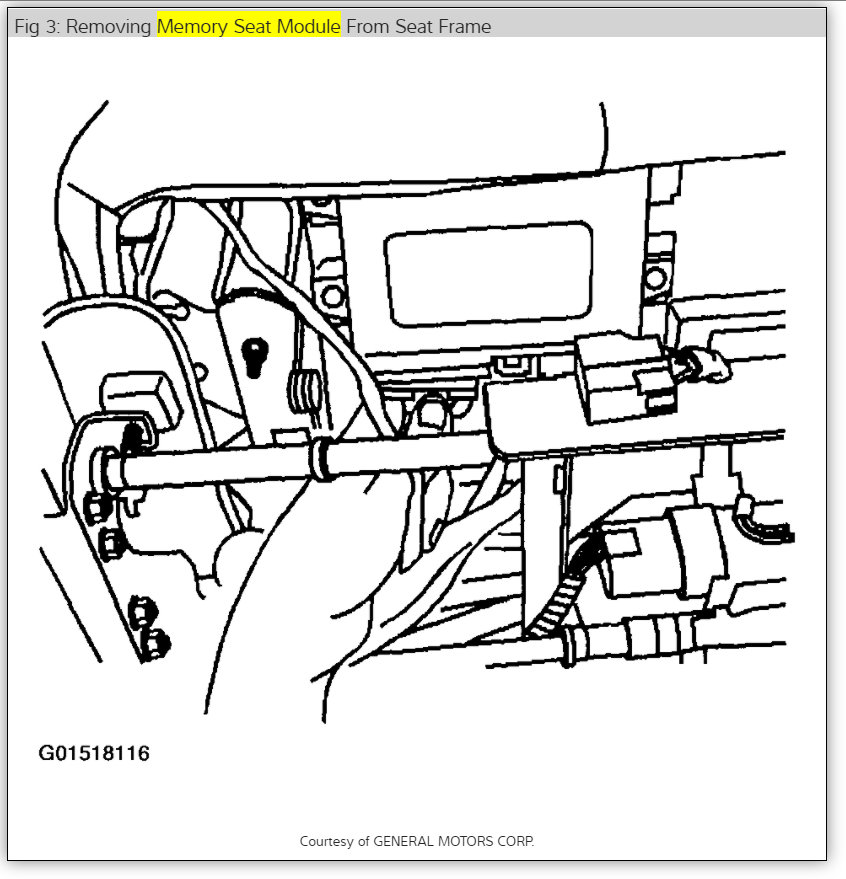 Fig 3: Removing Memory Seat Module From Seat Frame

G01518116

Courtesy of GENERAL MOTORS CORP.