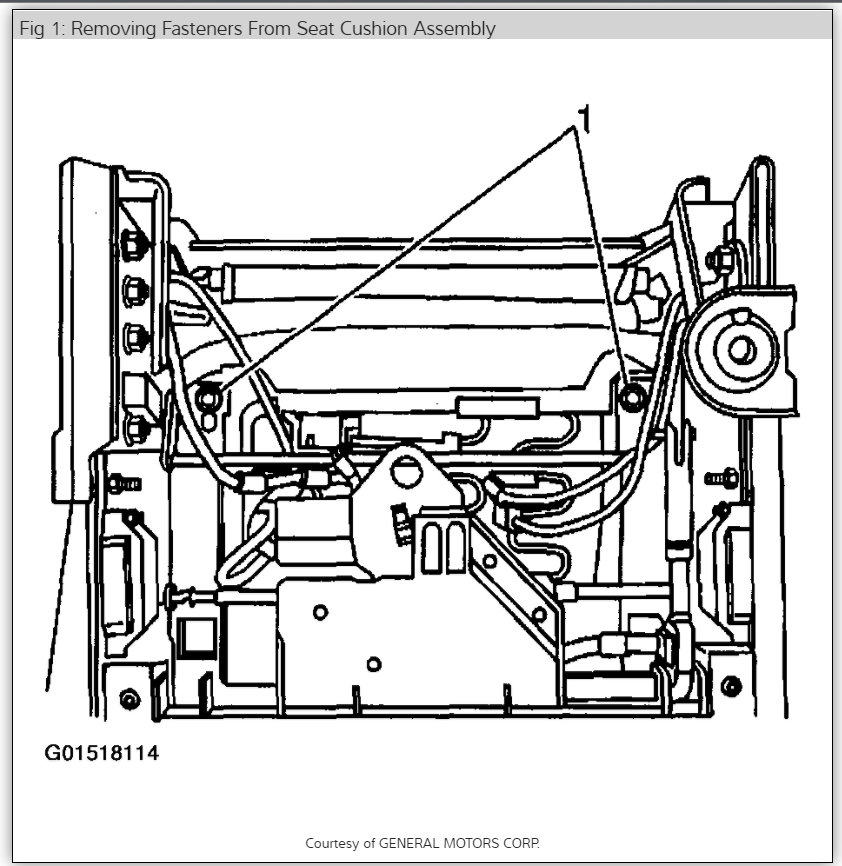 Fig 1: Removing Fasteners From Seat Cushion Assembly

1

G01518114

Courtesy of GENERAL MOTORS CORP.