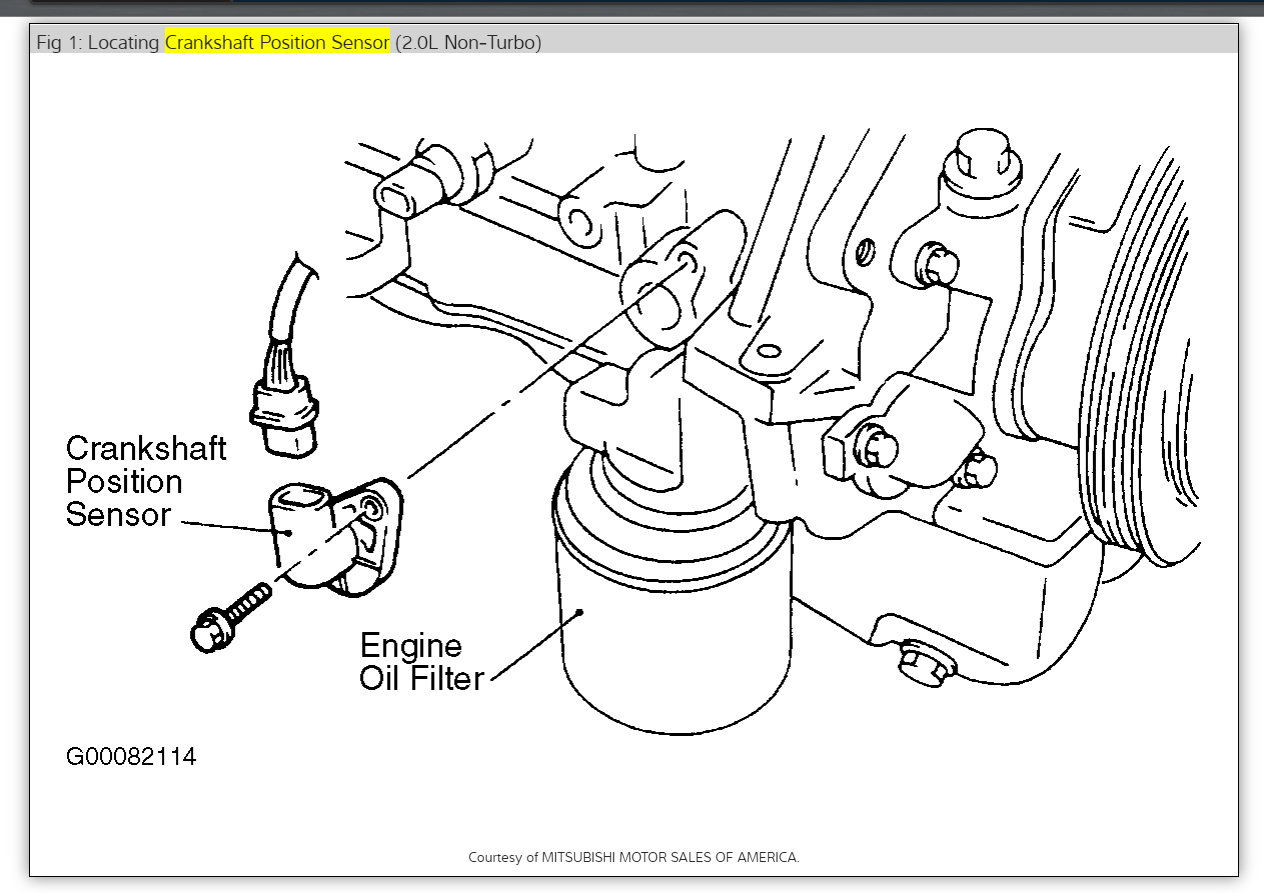 Fig 1: Locating Crankshaft Position Sensor (2.0L Non-Turbo)

Crankshaft Position Sensor

Engine Oil Filter

G00082114

Courtesy of MITSUBISHI MOTOR SALES OF AMERICA.