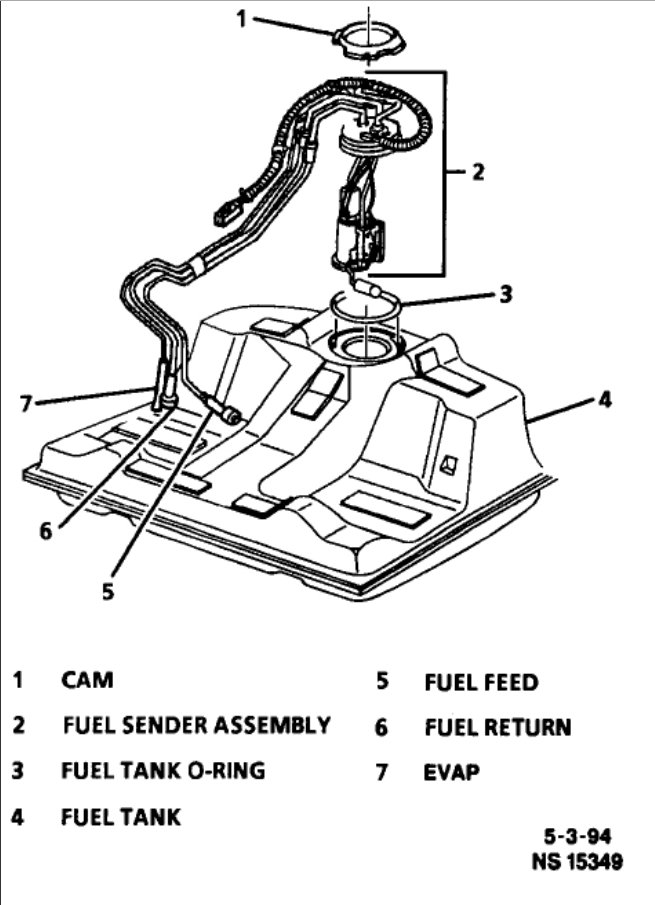 1

2

3

4

7

6

5

1 CAM
2 FUEL SENDER ASSEMBLY
3 FUEL TANK O-RING
4 FUEL TANK

5 FUEL FEED
6 FUEL RETURN
7 EVAP

5-3-94
NS 15349