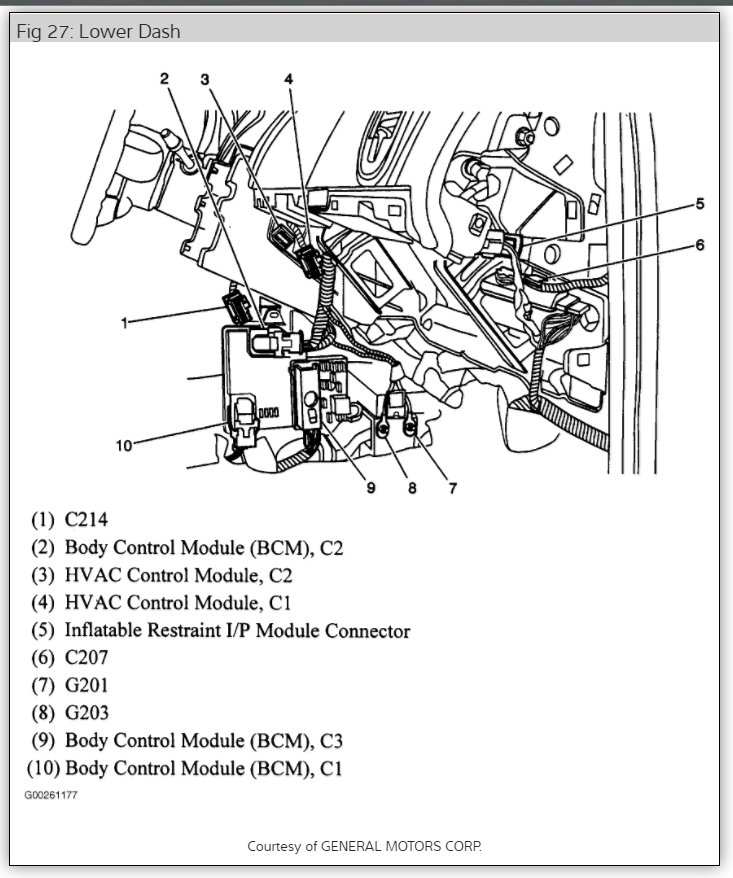 Fig 27: Lower Dash

2
3
4
5
6
1
10
9
8
7

(1) C214
(2) Body Control Module (BCM), C2
(3) HVAC Control Module, C2
(4) HVAC Control Module, C1
(5) Inflatable Restraint I/P Module Connector
(6) C207
(7) G201
(8) G203
(9) Body Control Module (BCM), C3
(10) Body Control Module (BCM), C1

G00261177

Courtesy of GENERAL MOTORS CORP.