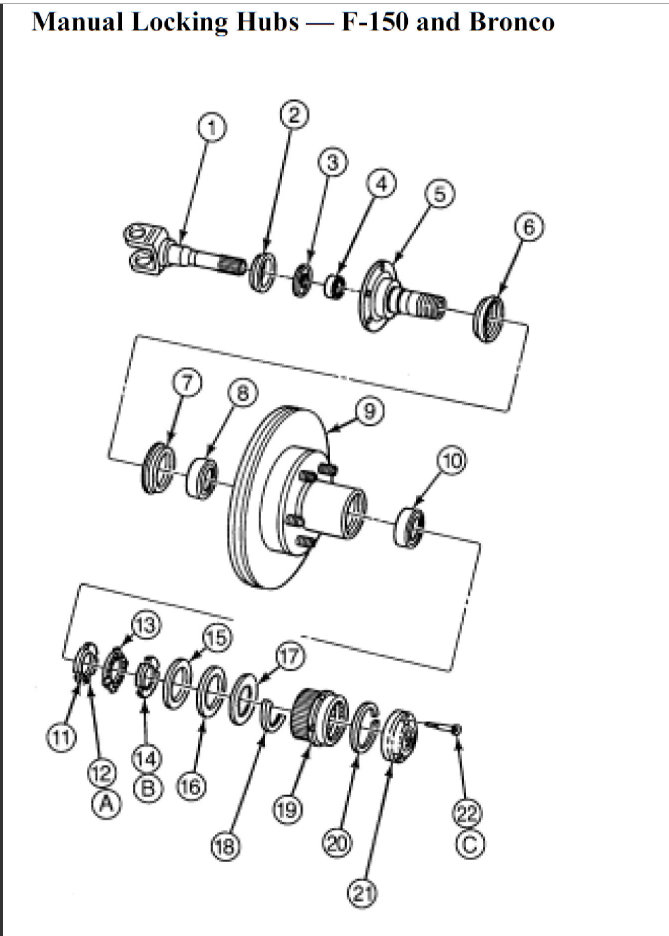 Manual Locking Hubs — F-150 and Bronco

1
2
3
4
5
6
7
8
9
10
13
15
17
11
12
A
14
B
16
18
19
20
21
22
C