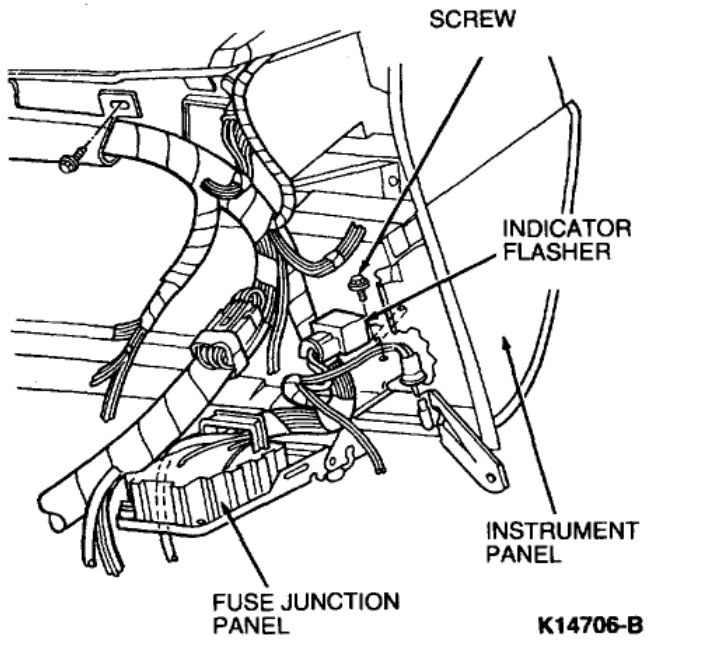 SCREW

INDICATOR FLASHER

INSTRUMENT PANEL

FUSE JUNCTION PANEL

K14706-B