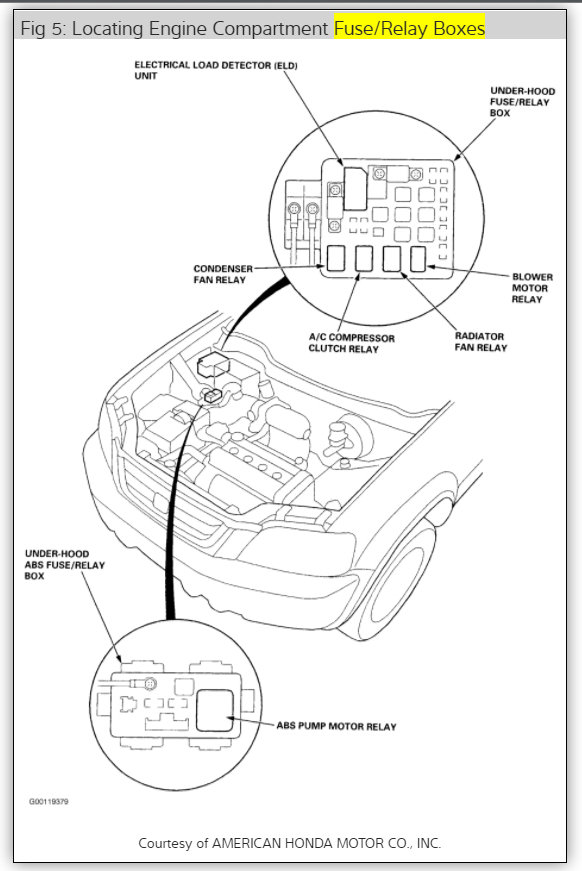 Fig 5: Locating Engine Compartment Fuse/Relay Boxes

ELECTRICAL LOAD DETECTOR (ELD) UNIT

UNDER-HOOD FUSE/RELAY BOX

CONDENSER FAN RELAY

BLOWER MOTOR RELAY

A/C COMPRESSOR CLUTCH RELAY

RADIATOR FAN RELAY

UNDER-HOOD ABS FUSE/RELAY BOX

ABS PUMP MOTOR RELAY

G00119379

Courtesy of AMERICAN HONDA MOTOR CO., INC.