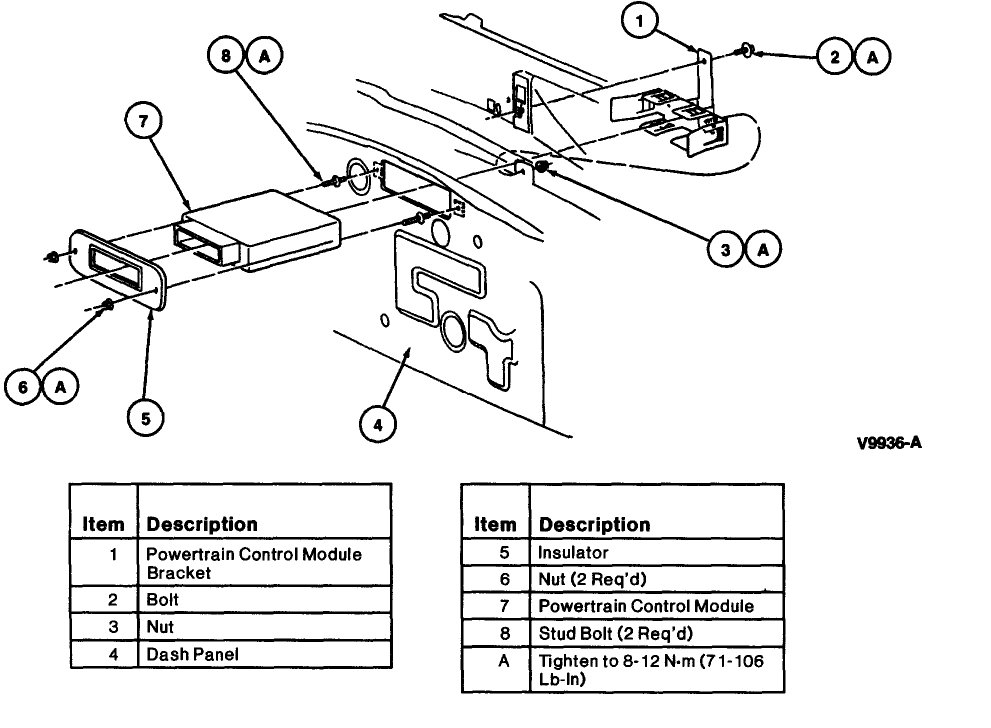 1

2 A

8 A

7

3 A

6 A

5

4

V9936-A

| Item | Description |
|---|---|
| 1 | Powertrain Control Module Bracket |
| 2 | Bolt |
| 3 | Nut |
| 4 | Dash Panel |

| Item | Description |
|---|---|
| 5 | Insulator |
| 6 | Nut (2 Req'd) |
| 7 | Powertrain Control Module |
| 8 | Stud Bolt (2 Req'd) |
| A | Tighten to 8-12 N·m (71-106 Lb-In) |