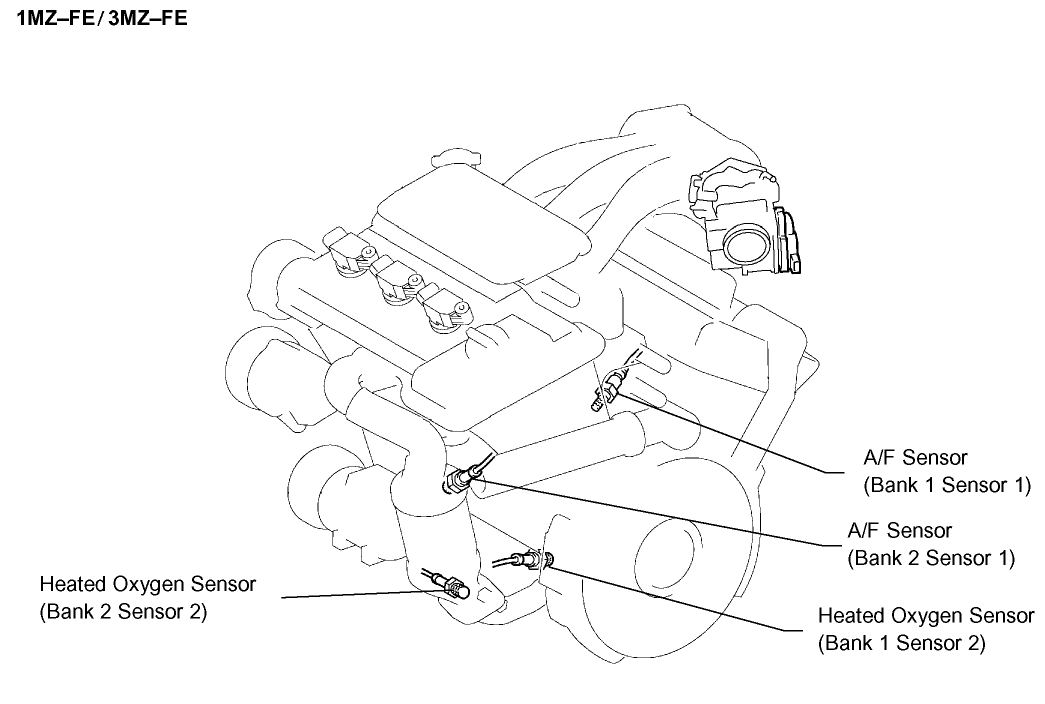 1MZ–FE / 3MZ–FE

A/F Sensor
(Bank 1 Sensor 1)

A/F Sensor
(Bank 2 Sensor 1)

Heated Oxygen Sensor
(Bank 2 Sensor 2)

Heated Oxygen Sensor
(Bank 1 Sensor 2)