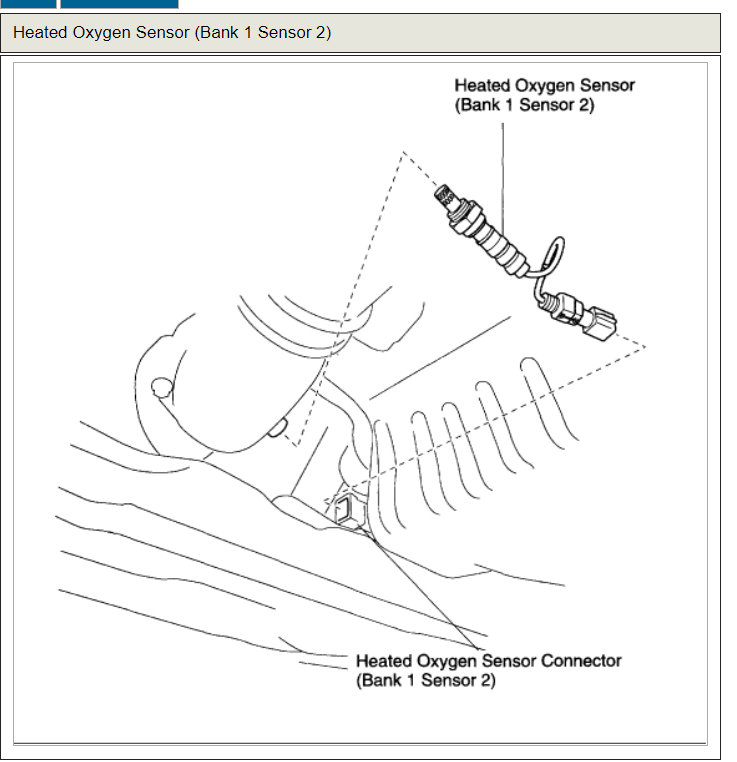 Heated Oxygen Sensor (Bank 1 Sensor 2)

Heated Oxygen Sensor
(Bank 1 Sensor 2)

Heated Oxygen Sensor Connector
(Bank 1 Sensor 2)