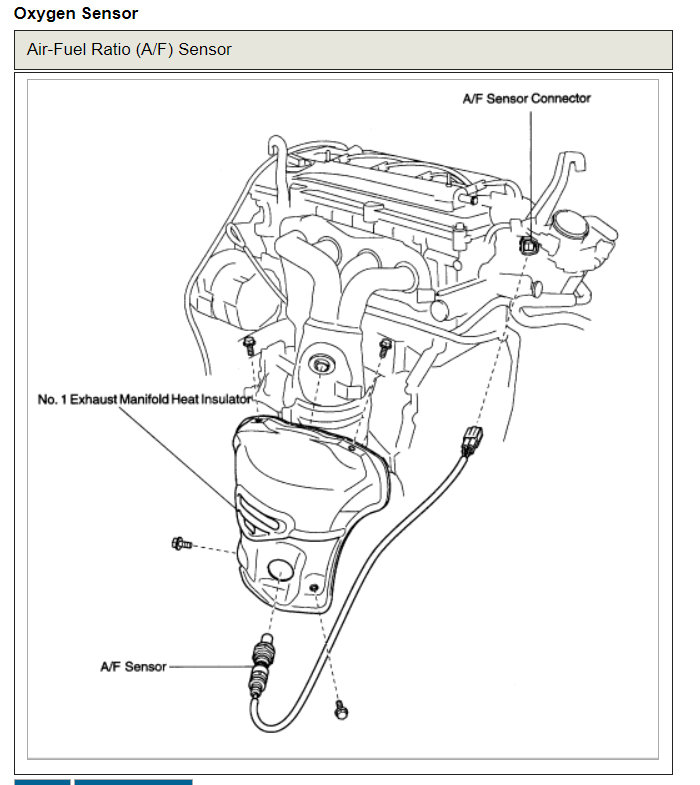 Oxygen Sensor

Air-Fuel Ratio (A/F) Sensor

A/F Sensor Connector

No. 1 Exhaust Manifold Heat Insulator

A/F Sensor