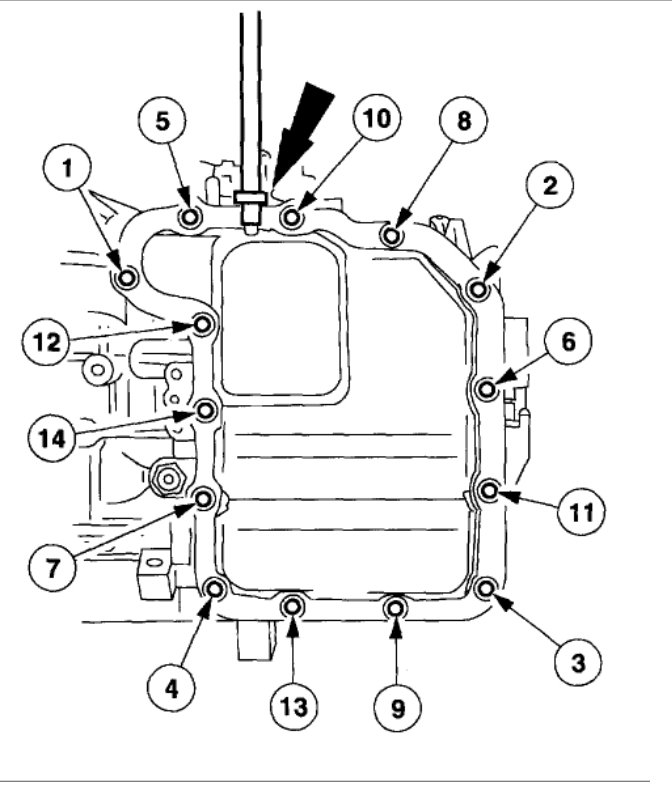 5
10
8
1
2
12
6
14
11
7
4
13
9
3