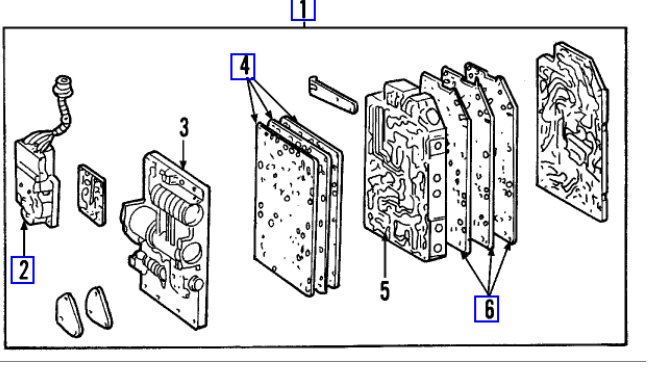 1
4
3
2
5
6