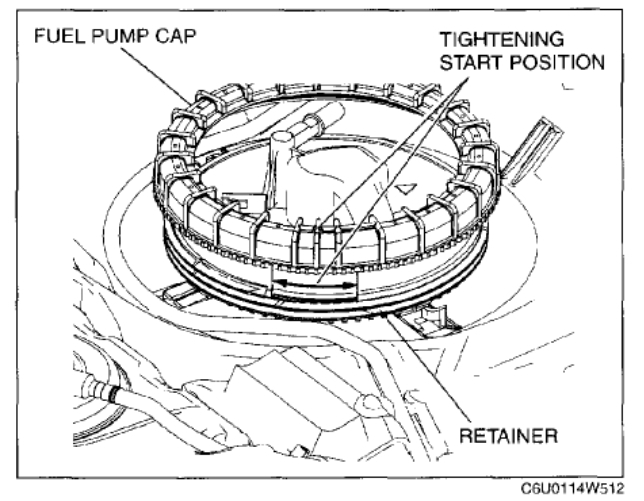 FUEL PUMP CAP

TIGHTENING START POSITION

RETAINER

C6U0114W512