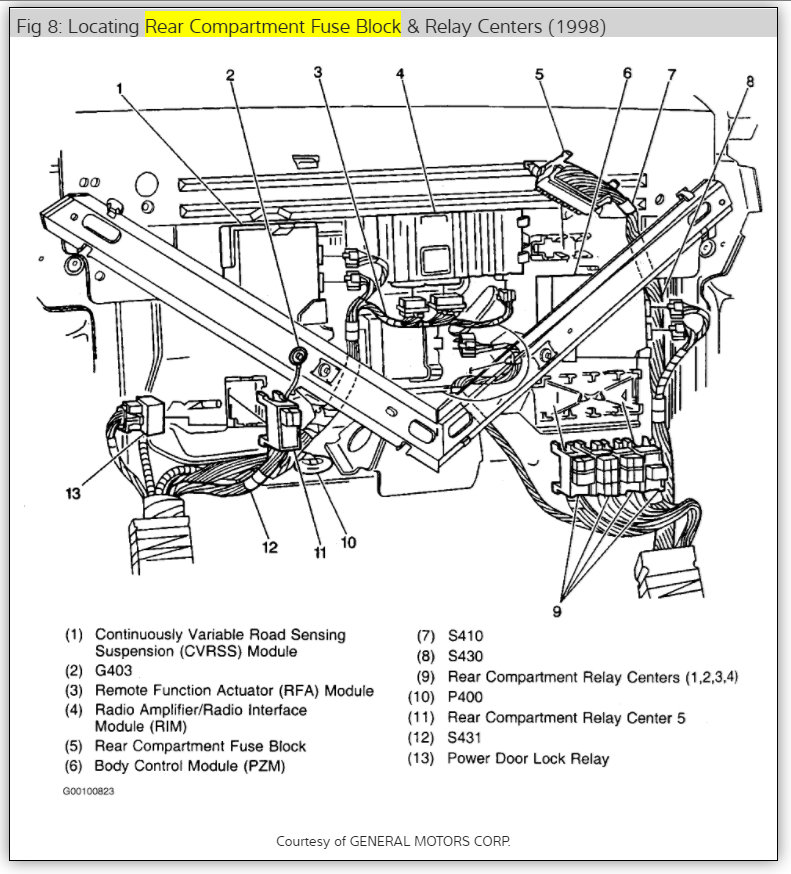 Fig 8: Locating Rear Compartment Fuse Block & Relay Centers (1998)

1 2 3 4 5 6 7 8

13 12 11 10 9

(1) Continuously Variable Road Sensing Suspension (CVRSS) Module
(2) G403
(3) Remote Function Actuator (RFA) Module
(4) Radio Amplifier/Radio Interface Module (RIM)
(5) Rear Compartment Fuse Block
(6) Body Control Module (PZM)

(7) S410
(8) S430
(9) Rear Compartment Relay Centers (1,2,3,4)
(10) P400
(11) Rear Compartment Relay Center 5
(12) S431
(13) Power Door Lock Relay

G00100823

Courtesy of GENERAL MOTORS CORP.