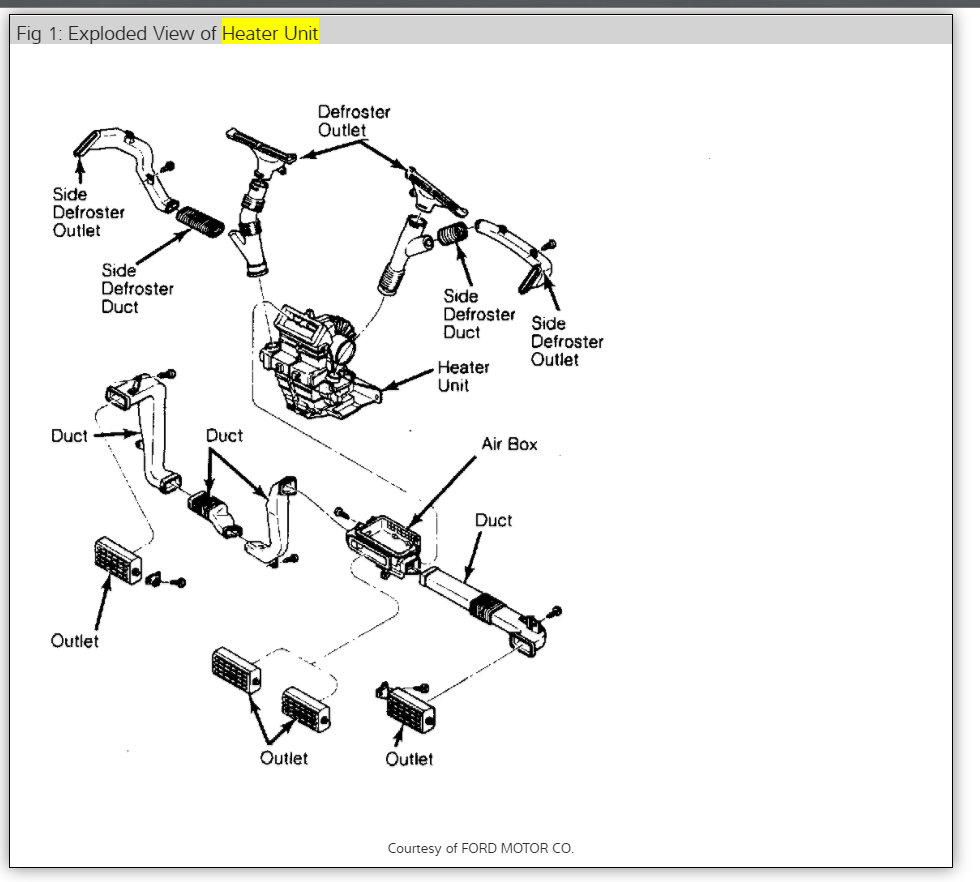 Fig 1: Exploded View of Heater Unit

Defroster Outlet

Side Defroster Outlet

Side Defroster Duct

Side Defroster Duct

Side Defroster Outlet

Heater Unit

Duct

Duct

Air Box

Duct

Outlet

Outlet

Outlet

Courtesy of FORD MOTOR CO.