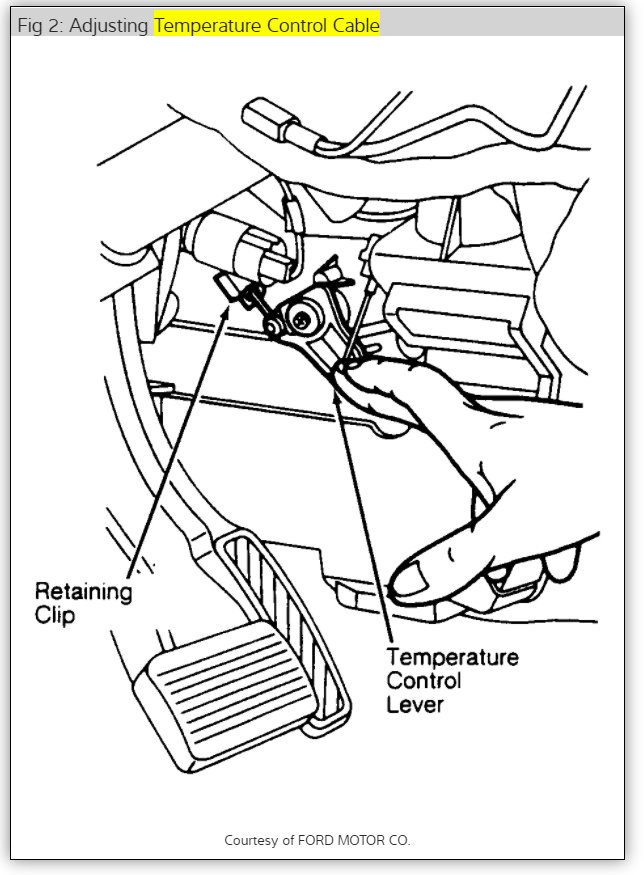 Fig 2: Adjusting Temperature Control Cable

Retaining Clip

Temperature Control Lever

Courtesy of FORD MOTOR CO.