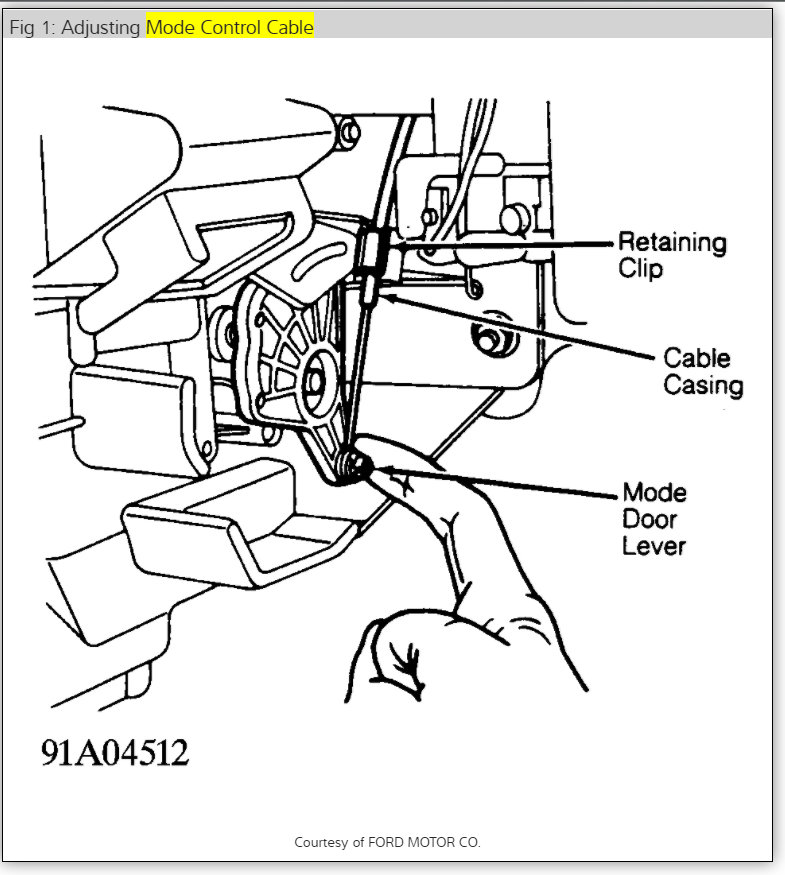 Fig 1: Adjusting Mode Control Cable

Retaining Clip

Cable Casing

Mode Door Lever

91A04512

Courtesy of FORD MOTOR CO.