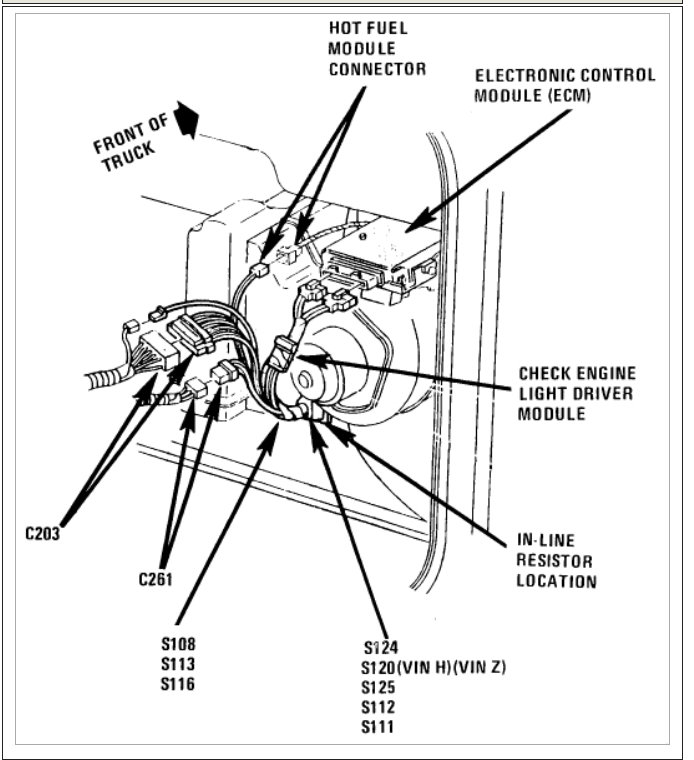 HOT FUEL MODULE CONNECTOR

ELECTRONIC CONTROL MODULE (ECM)

FRONT OF TRUCK

CHECK ENGINE LIGHT DRIVER MODULE

IN-LINE RESISTOR LOCATION

C203

C261

S108
S113
S116

S124
S120(VIN H)(VIN Z)
S125
S112
S111