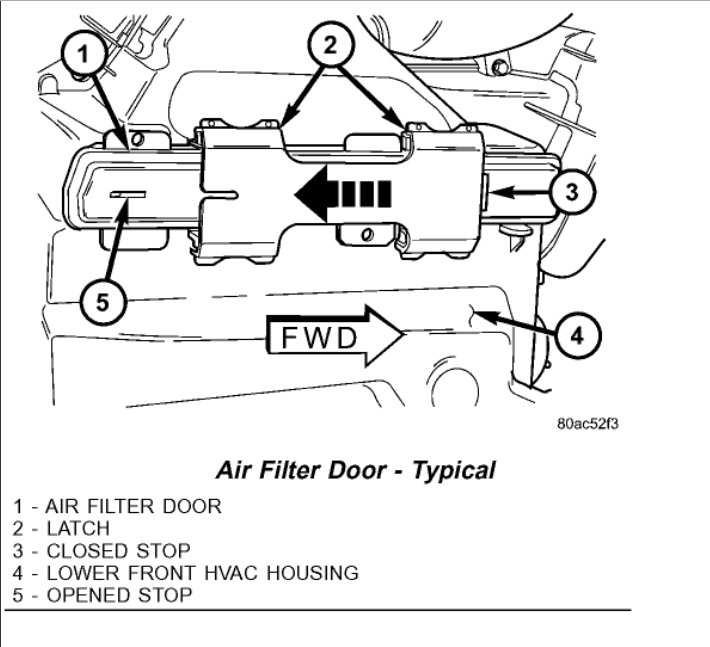 1
2
3
5
FWD
4

80ac52f3

Air Filter Door - Typical

1 - AIR FILTER DOOR
2 - LATCH
3 - CLOSED STOP
4 - LOWER FRONT HVAC HOUSING
5 - OPENED STOP