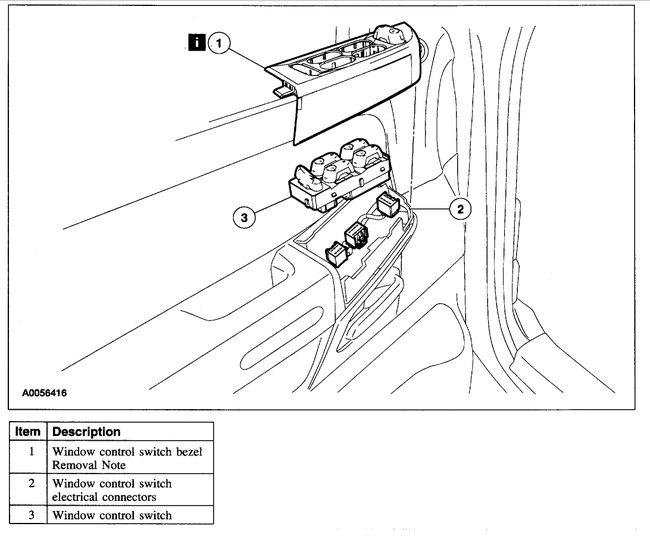 i 1

3

2

A0056416

| Item | Description |
|---|---|
| 1 | Window control switch bezel Removal Note |
| 2 | Window control switch electrical connectors |
| 3 | Window control switch |