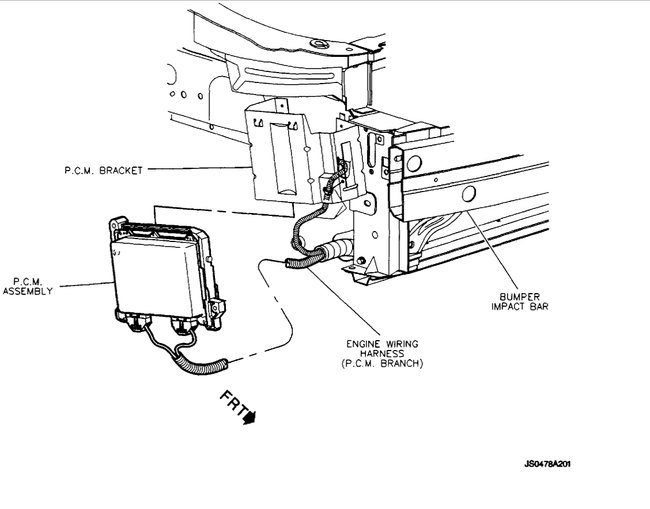 P.C.M. BRACKET

P.C.M. ASSEMBLY

BUMPER IMPACT BAR

ENGINE WIRING HARNESS (P.C.M. BRANCH)

FRT

JS0478A201