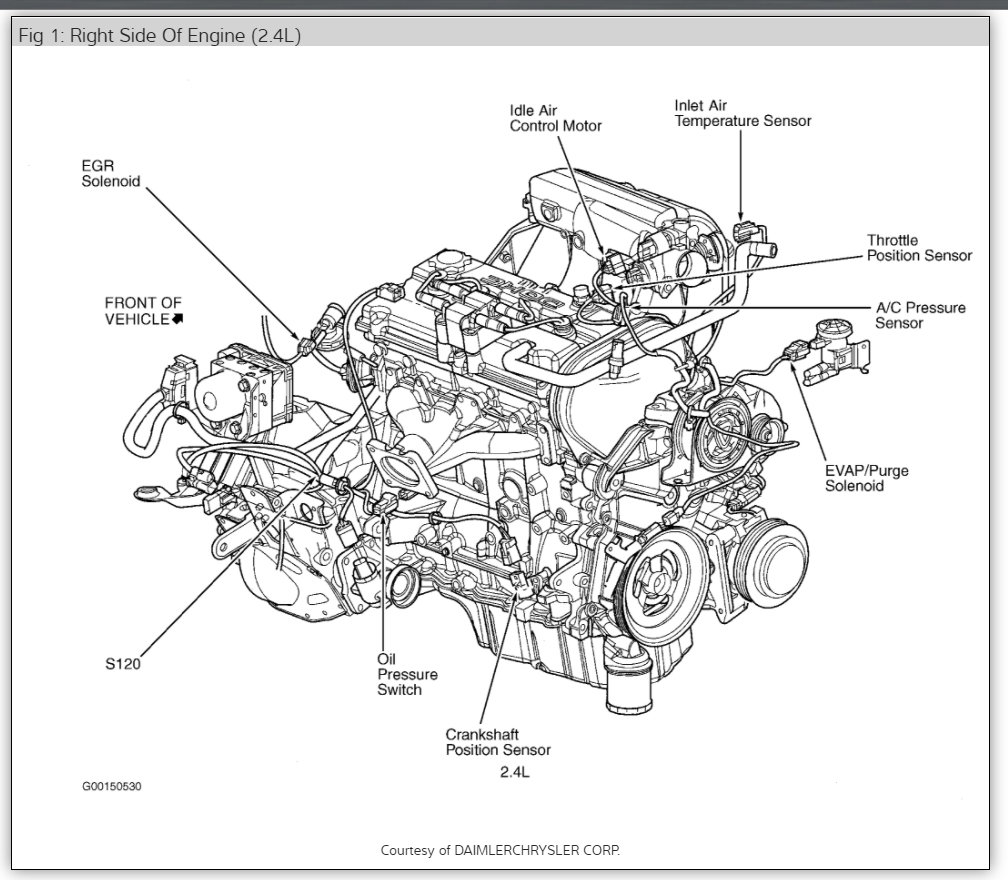 Fig 1: Right Side Of Engine (2.4L)

Idle Air Control Motor

Inlet Air Temperature Sensor

EGR Solenoid

Throttle Position Sensor

FRONT OF VEHICLE

A/C Pressure Sensor

EVAP/Purge Solenoid

S120

Oil Pressure Switch

Crankshaft Position Sensor

2.4L

G00150530

Courtesy of DAIMLERCHRYSLER CORP.