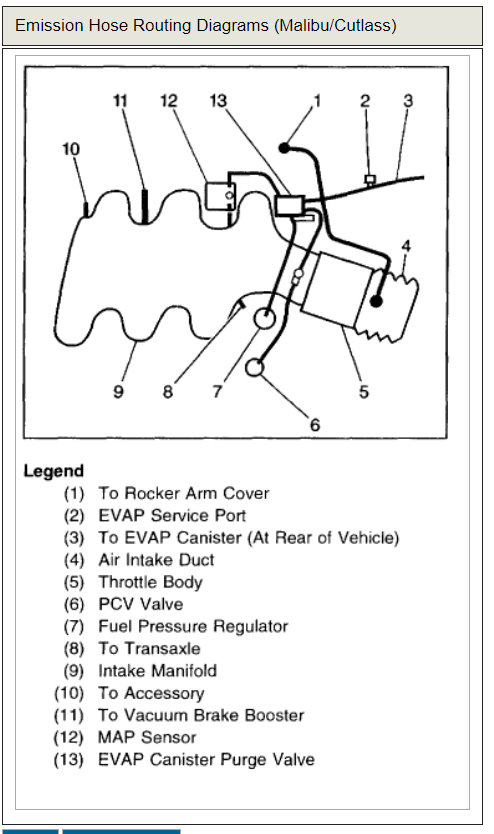 Emission Hose Routing Diagrams (Malibu/Cutlass)

11 12 13 1 2 3
10
4
9 8 7 5
6

Legend
(1) To Rocker Arm Cover
(2) EVAP Service Port
(3) To EVAP Canister (At Rear of Vehicle)
(4) Air Intake Duct
(5) Throttle Body
(6) PCV Valve
(7) Fuel Pressure Regulator
(8) To Transaxle
(9) Intake Manifold
(10) To Accessory
(11) To Vacuum Brake Booster
(12) MAP Sensor
(13) EVAP Canister Purge Valve