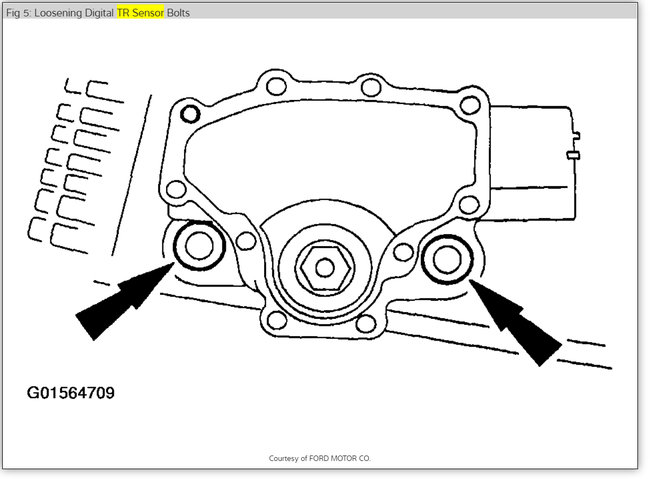 Fig 5: Loosening Digital TR Sensor Bolts

G01564709

Courtesy of FORD MOTOR CO.