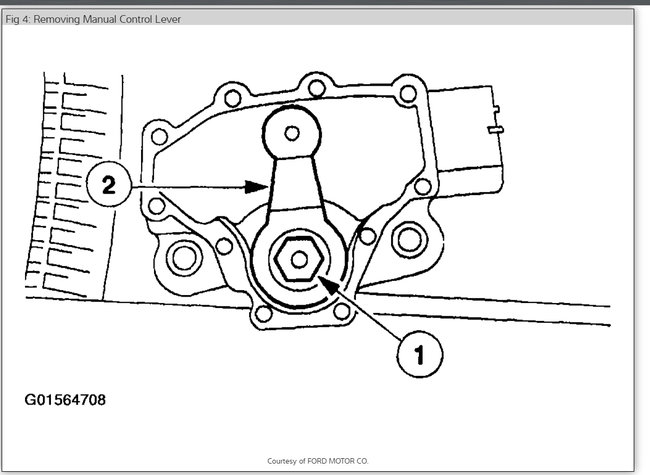 Fig 4: Removing Manual Control Lever

2

1

G01564708

Courtesy of FORD MOTOR CO.