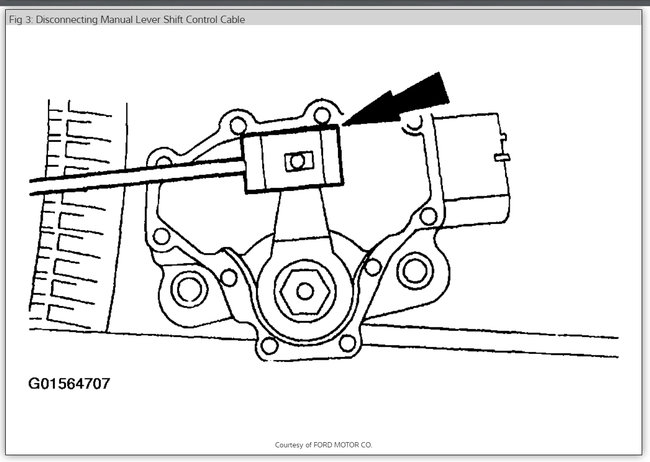 Fig 3: Disconnecting Manual Lever Shift Control Cable

G01564707

Courtesy of FORD MOTOR CO.