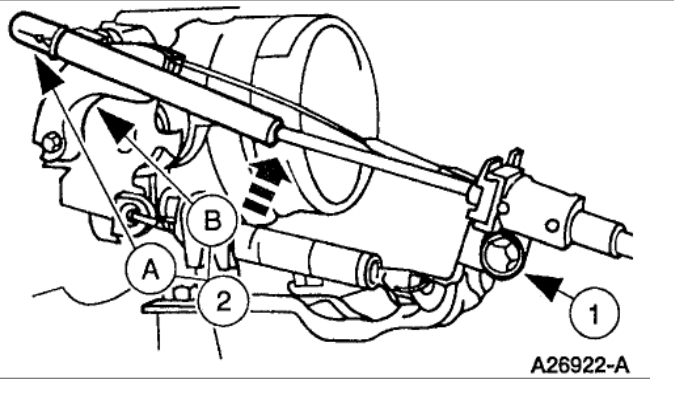 B
A
2
1
A26922-A