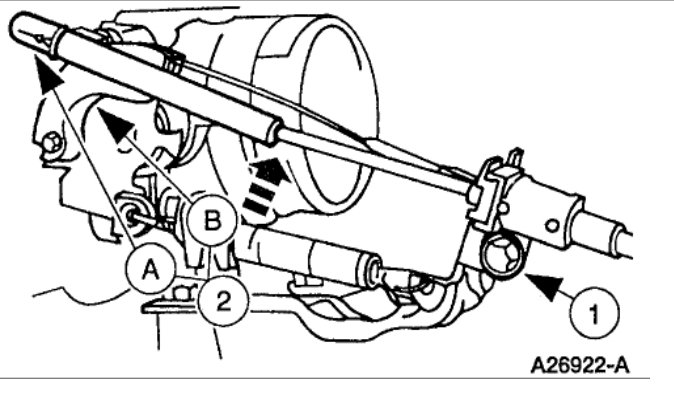 B
A
2
1
A26922-A