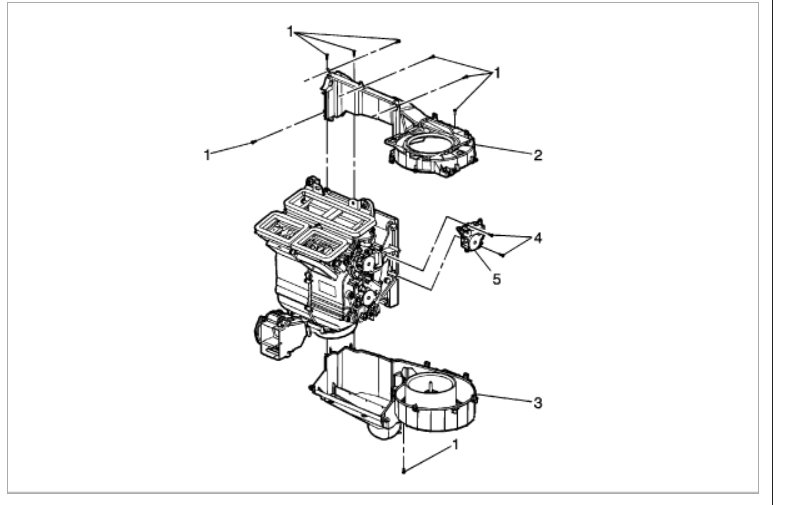 1
1
1
2
4
5
3
1