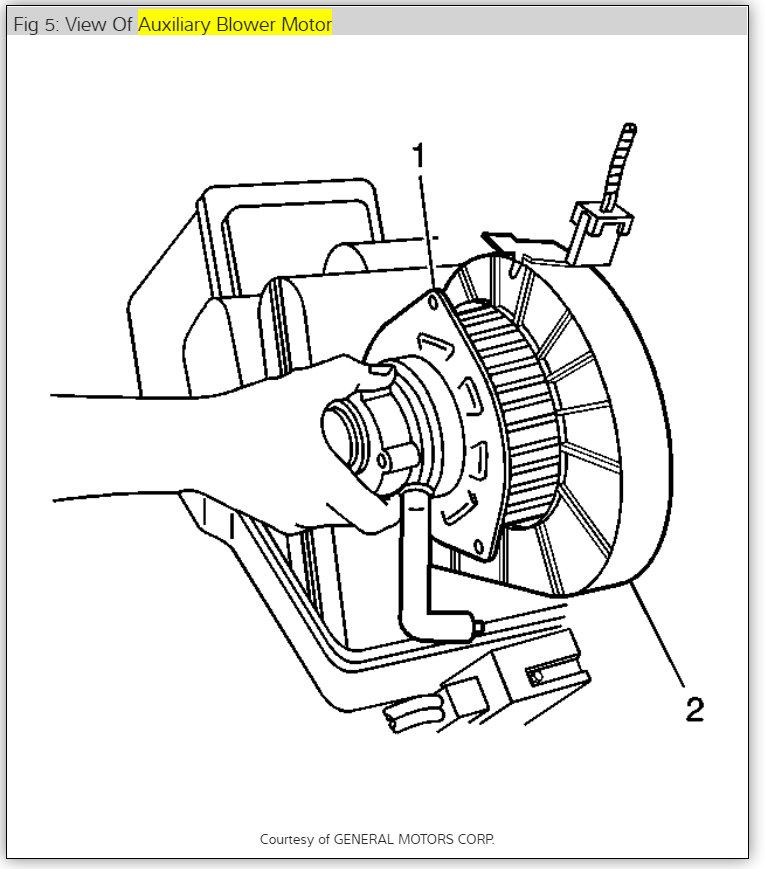 Fig 5: View Of Auxiliary Blower Motor

1

2

Courtesy of GENERAL MOTORS CORP.