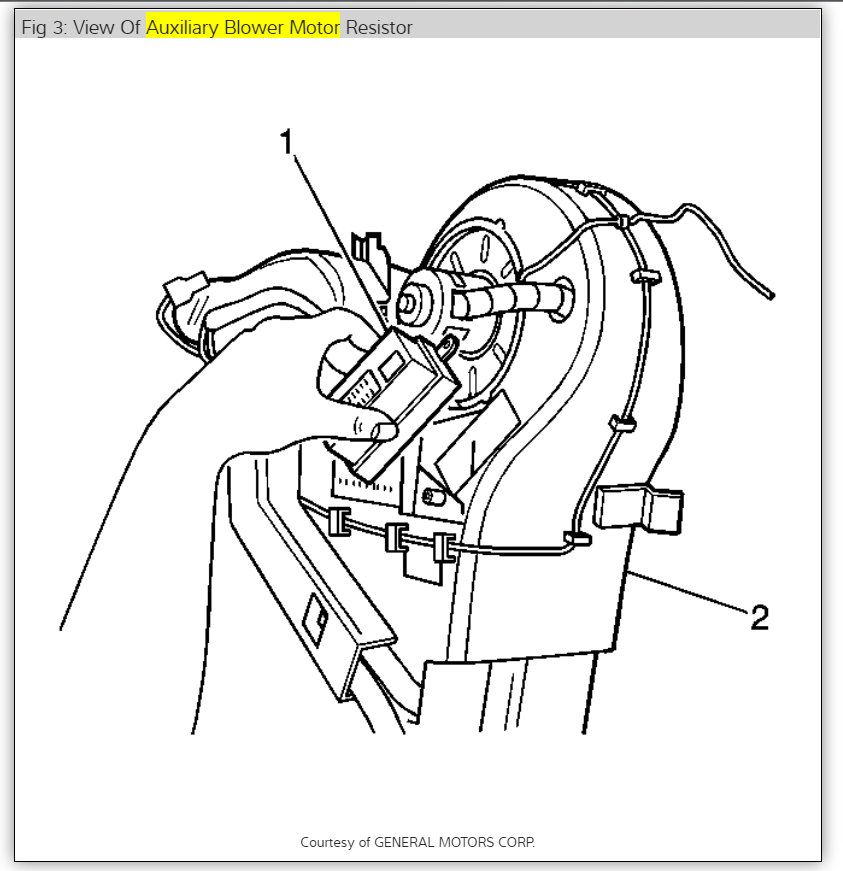 Fig 3: View Of Auxiliary Blower Motor Resistor

1

2

Courtesy of GENERAL MOTORS CORP.