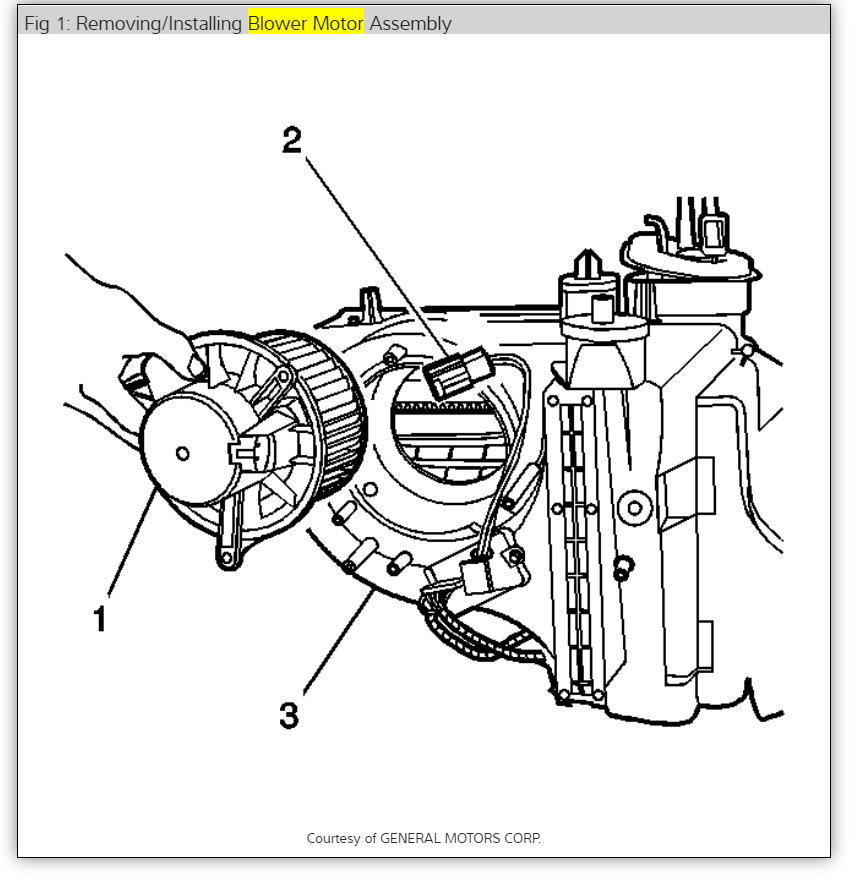 Fig 1: Removing/Installing Blower Motor Assembly

2

1

3

Courtesy of GENERAL MOTORS CORP.