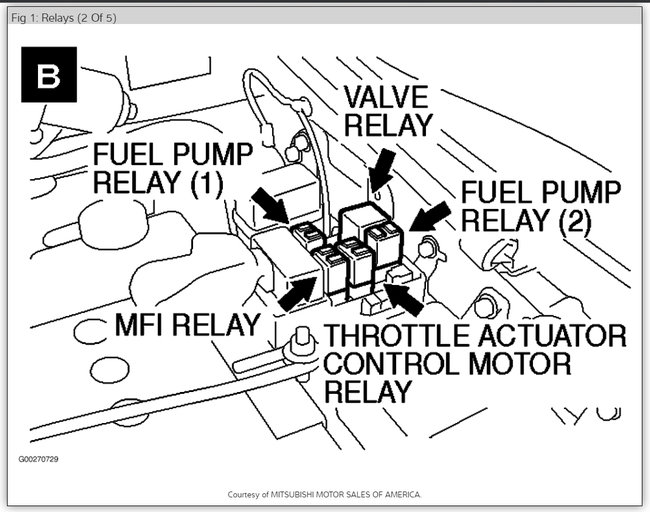 Fig 1: Relays (2 Of 5)

B

VALVE RELAY

FUEL PUMP RELAY (1)

FUEL PUMP RELAY (2)

MFI RELAY

THROTTLE ACTUATOR CONTROL MOTOR RELAY

G00270729

Courtesy of MITSUBISHI MOTOR SALES OF AMERICA.