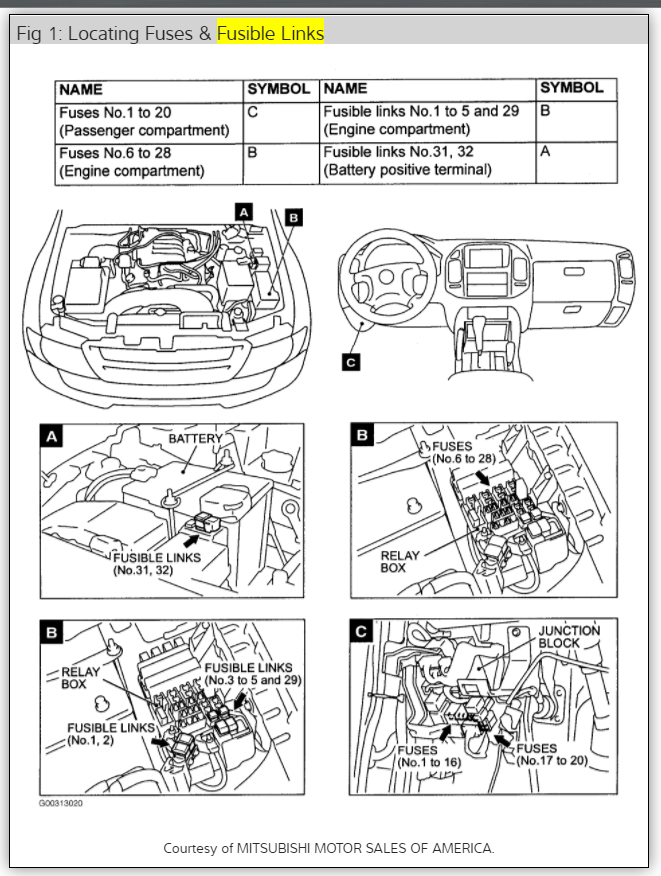 Fig 1: Locating Fuses & Fusible Links

| NAME | SYMBOL | NAME | SYMBOL |
|---|---|---|---|
| Fuses No.1 to 20 (Passenger compartment) | C | Fusible links No.1 to 5 and 29 (Engine compartment) | B |
| Fuses No.6 to 28 (Engine compartment) | B | Fusible links No.31, 32 (Battery positive terminal) | A |

A
B
C

A
BATTERY
FUSIBLE LINKS (No.31, 32)

B
FUSES (No.6 to 28)
RELAY BOX

B
RELAY BOX
FUSIBLE LINKS (No.3 to 5 and 29)
FUSIBLE LINKS (No.1, 2)

C
JUNCTION BLOCK
FUSES (No.1 to 16)
FUSES (No.17 to 20)

G00313020

Courtesy of MITSUBISHI MOTOR SALES OF AMERICA.