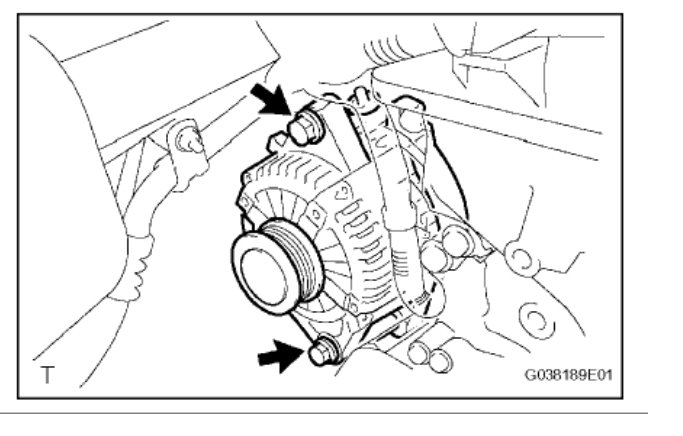 T

G038189E01