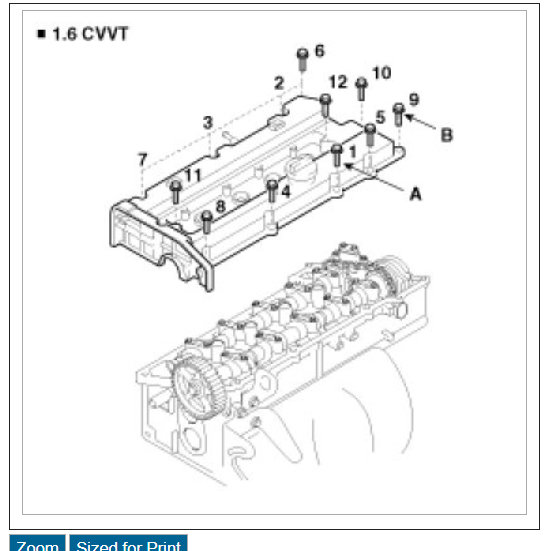 ■ 1.6 CVVT

6
2
12
10
9
3
5
B
7
1
11
4
A
8

Zoom
Sized for Print