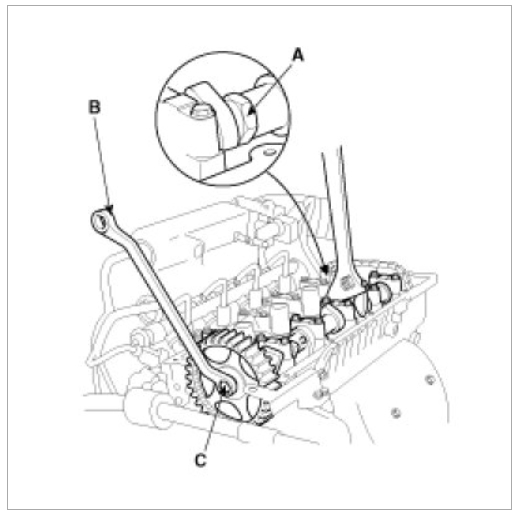 A

B

C