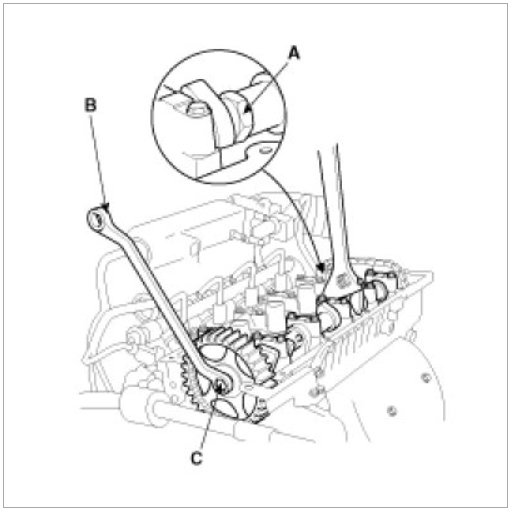 A
B
C