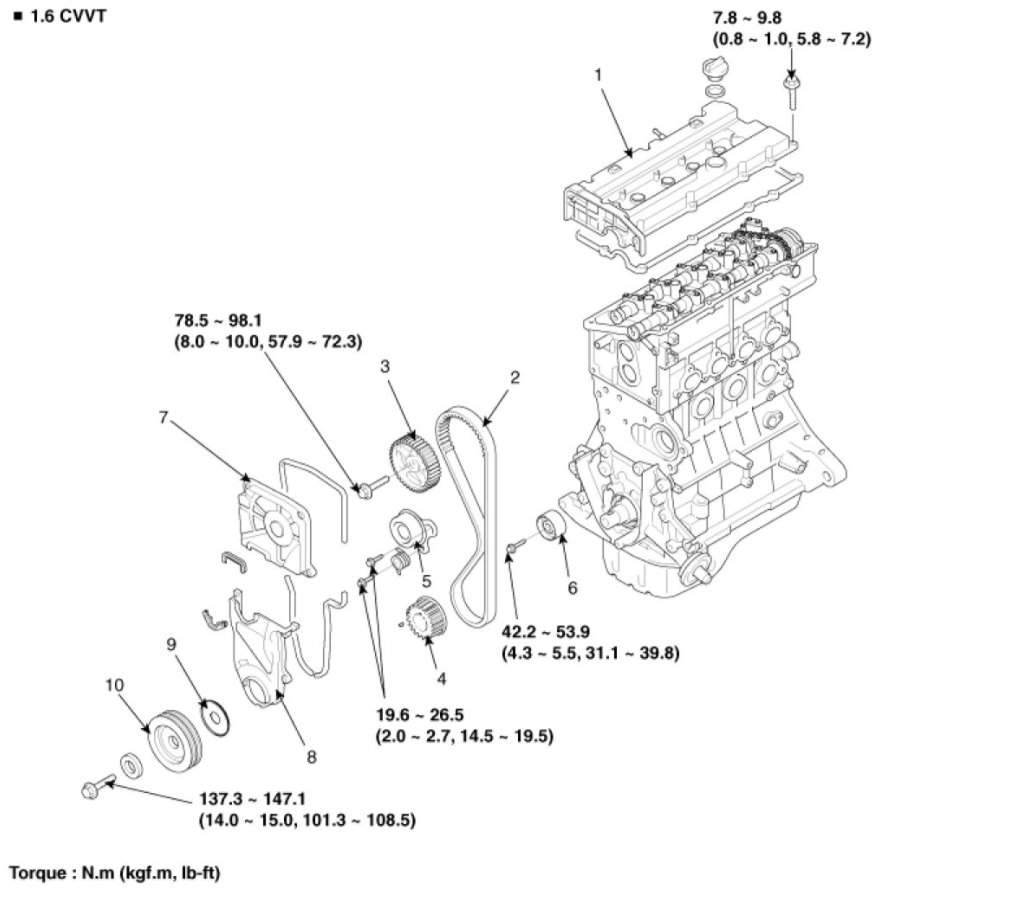 ■ 1.6 CVVT

7.8 ~ 9.8
(0.8 ~ 1.0, 5.8 ~ 7.2)

1

78.5 ~ 98.1
(8.0 ~ 10.0, 57.9 ~ 72.3)

3

2

7

5

6

42.2 ~ 53.9
(4.3 ~ 5.5, 31.1 ~ 39.8)

4

9

10

19.6 ~ 26.5
(2.0 ~ 2.7, 14.5 ~ 19.5)

8

137.3 ~ 147.1
(14.0 ~ 15.0, 101.3 ~ 108.5)

Torque : N.m (kgf.m, lb-ft)