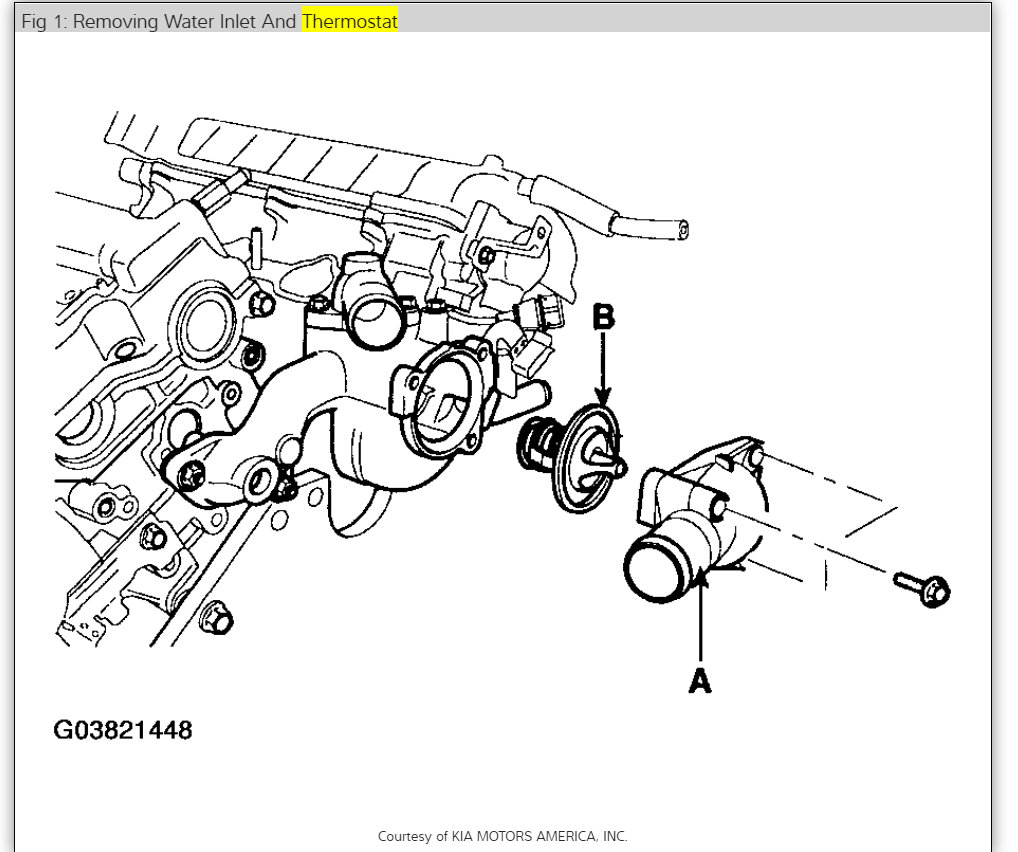 Fig 1: Removing Water Inlet And Thermostat

B

A

G03821448

Courtesy of KIA MOTORS AMERICA, INC.