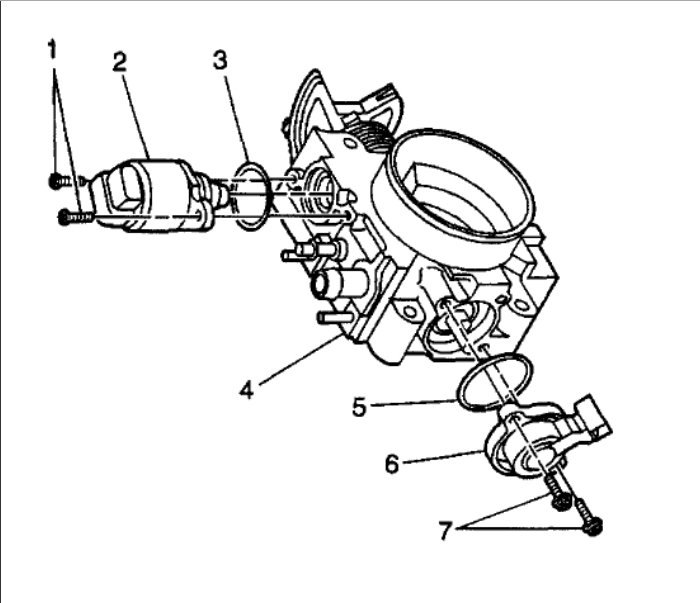 1
2
3
4
5
6
7