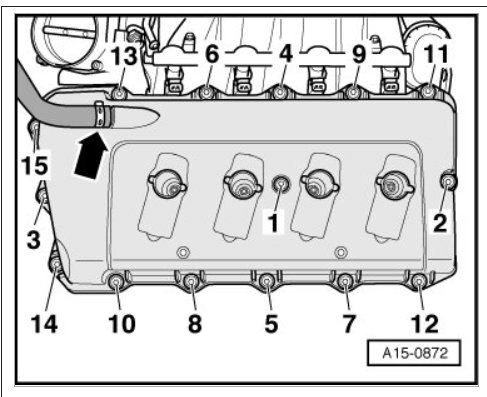 13
6
4
9
11
15
1
2
3
14
10
8
5
7
12
A15-0872