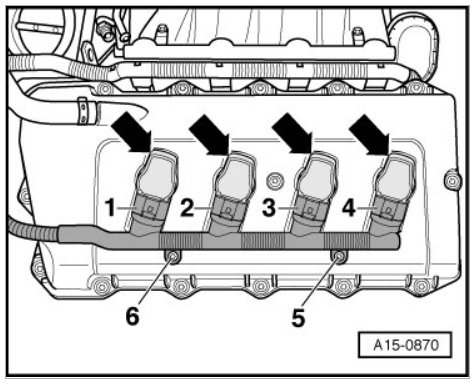 1
2
3
4
6
5
A15-0870