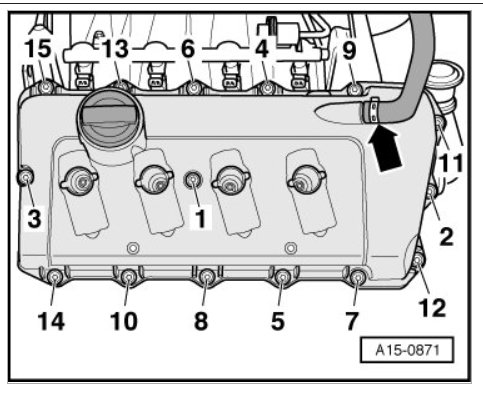 15
13
6
4
9
11
3
1
2
14
10
8
5
7
12
A15-0871